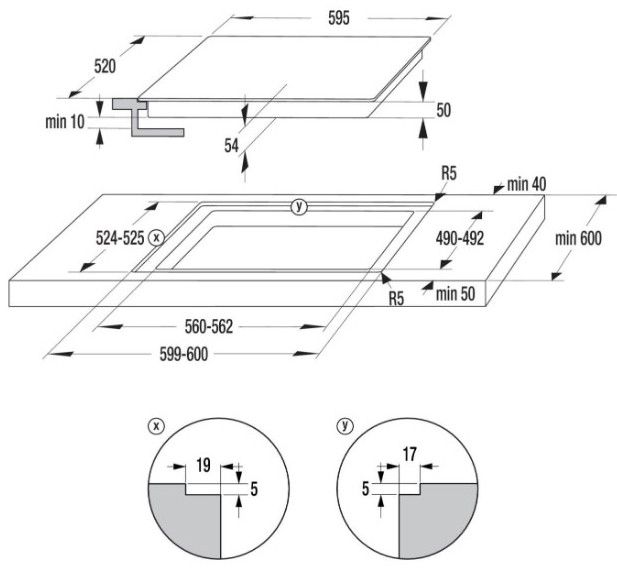 595
520
min 10
50
54
R5
min 40
y
524-525
x
490-492
min 600
R5
min 50
560-562
599-600

x
19
5

y
17
5