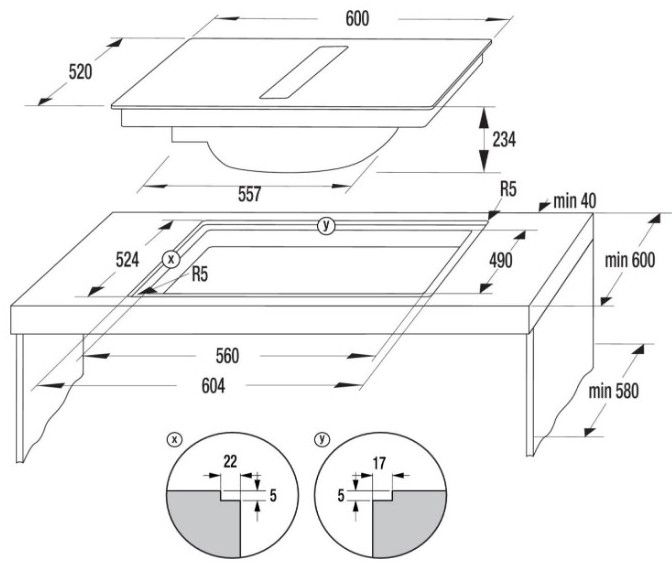 600
520
234
557
R5
min 40
y
524
x
R5
490
min 600
560
604
min 580
x
22
5
y
17
5